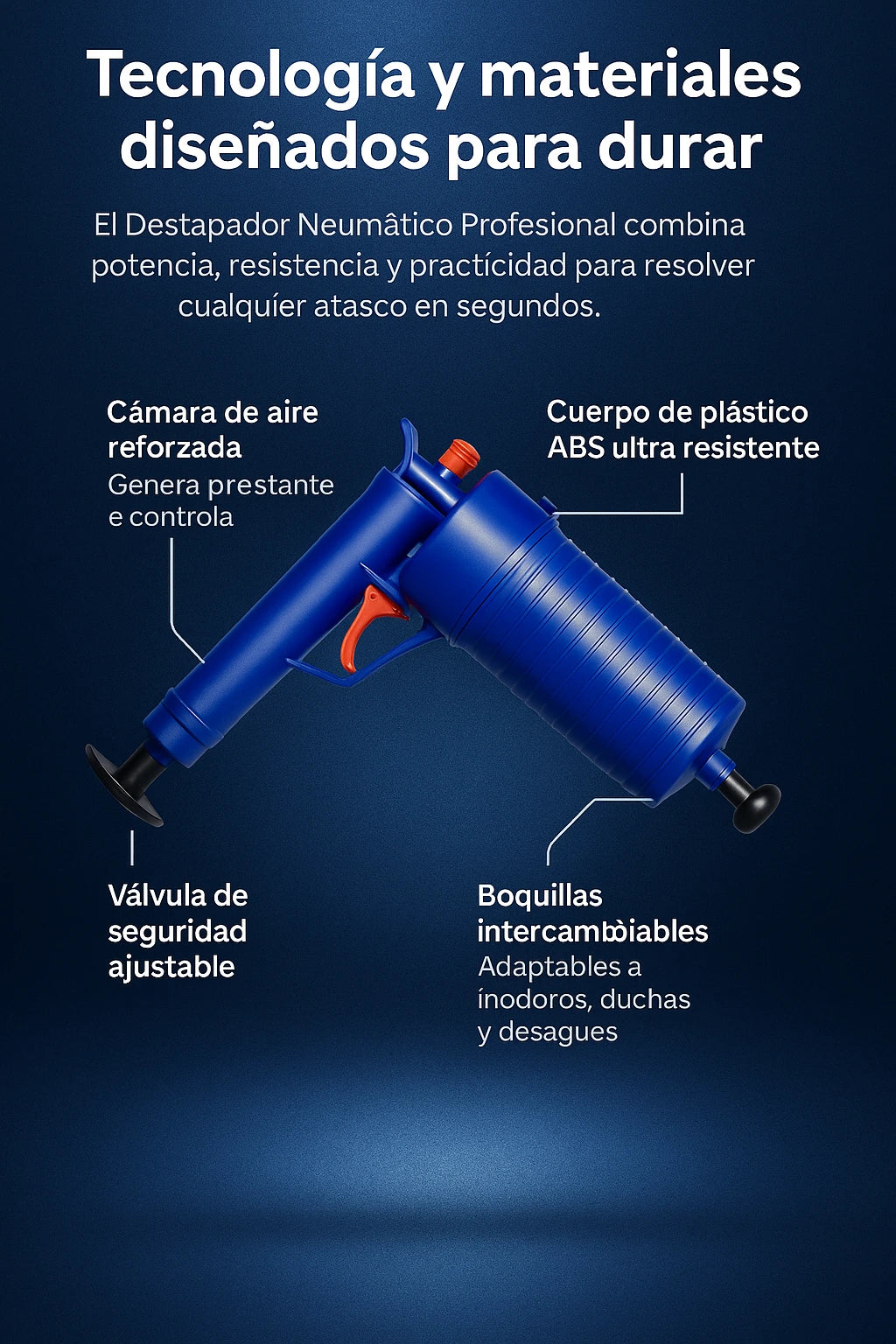 Tecnología y materiales diseñados para durar

El Destapador Neumâtico Profesional combina potencia, resistencia y practícidad para resolver cualquíer atasco en segundos.

Cámara de aire reforzada
Genera prestante e controla

Cuerpo de plástico ABS ultra resistente

Válvula de seguridad ajustable

Boquillas intercambbiables
Adaptables a ínodoros, duchas y desagues