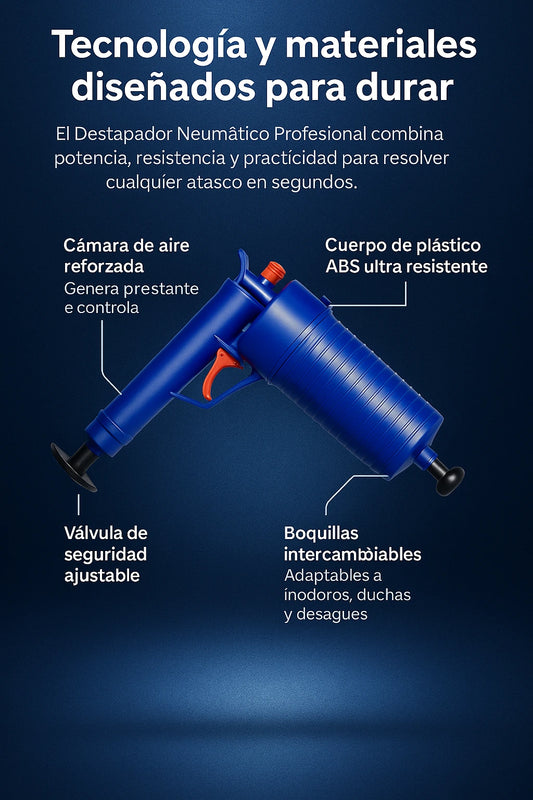 Tecnología y materiales diseñados para durar

El Destapador Neumâtico Profesional combina potencia, resistencia y practícidad para resolver cualquíer atasco en segundos.

Cámara de aire reforzada
Genera prestante e controla

Cuerpo de plástico ABS ultra resistente

Válvula de seguridad ajustable

Boquillas intercambiables
Adaptables a inodoros, duchas y desagues